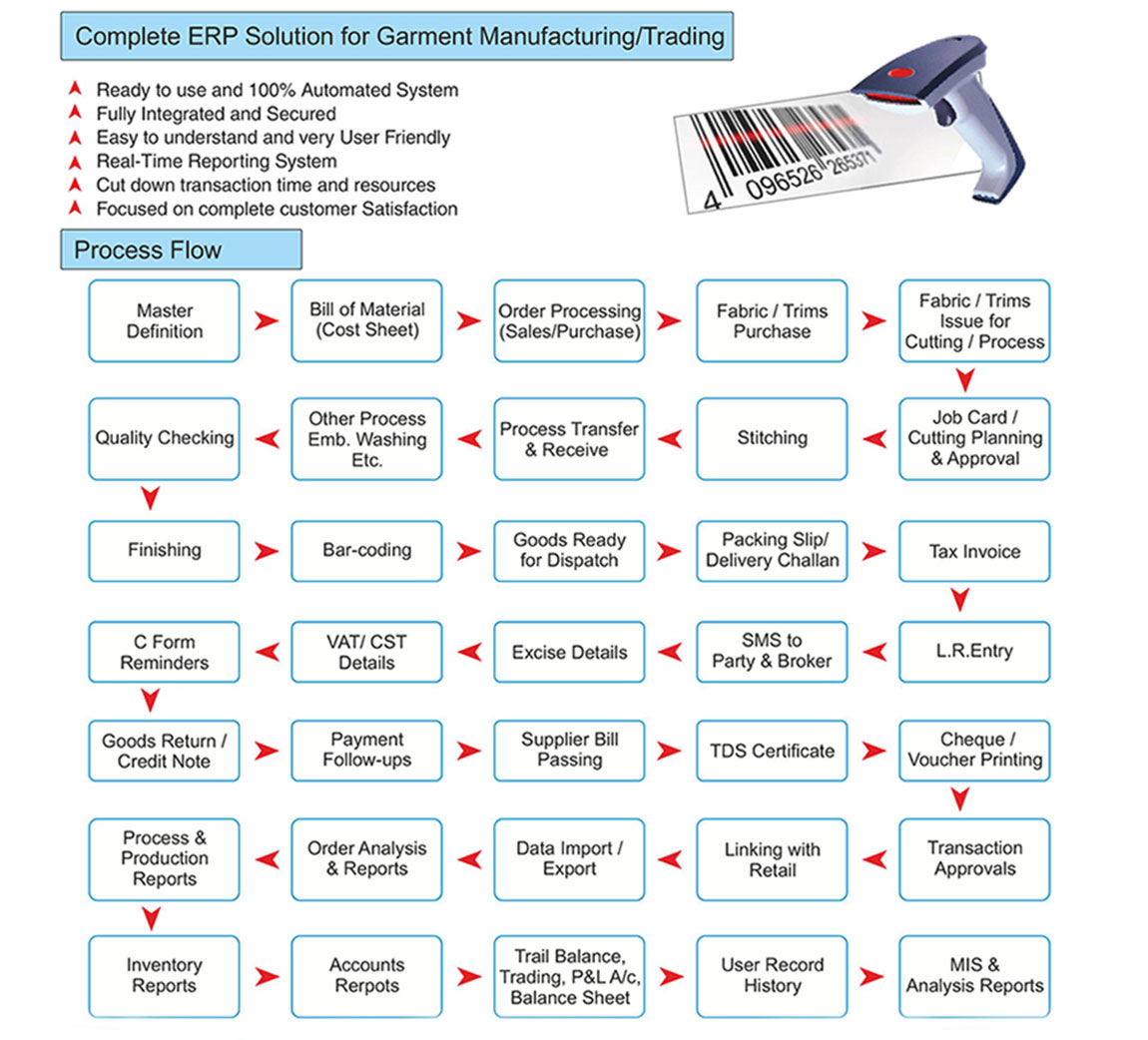 Complete ERP Solution for Garment Manufacturing/Trading

Ready to use and 100% Automated System
Fully Integrated and Secured
Easy to understand and very User Friendly
Real-Time Reporting System
Cut down transaction time and resources
Focused on complete customer Satisfaction

4 096526 265371

Process Flow

Master Definition
Bill of Material (Cost Sheet)
Order Processing (Sales/Purchase)
Fabric / Trims Purchase
Fabric / Trims Issue for Cutting / Process
Job Card / Cutting Planning & Approval
Stitching
Process Transfer & Receive
Other Process Emb. Washing Etc.
Quality Checking
Finishing
Bar-coding
Goods Ready for Dispatch
Packing Slip/ Delivery Challan
Tax Invoice
L.R.Entry
SMS to Party & Broker
Excise Details
VAT/ CST Details
C Form Reminders
Goods Return / Credit Note
Payment Follow-ups
Supplier Bill Passing
TDS Certificate
Cheque / Voucher Printing
Transaction Approvals
Linking with Retail
Data Import / Export
Order Analysis & Reports
Process & Production Reports
Inventory Reports
Accounts Rerpots
Trail Balance, Trading, P&L A/c, Balance Sheet
User Record History
MIS & Analysis Reports